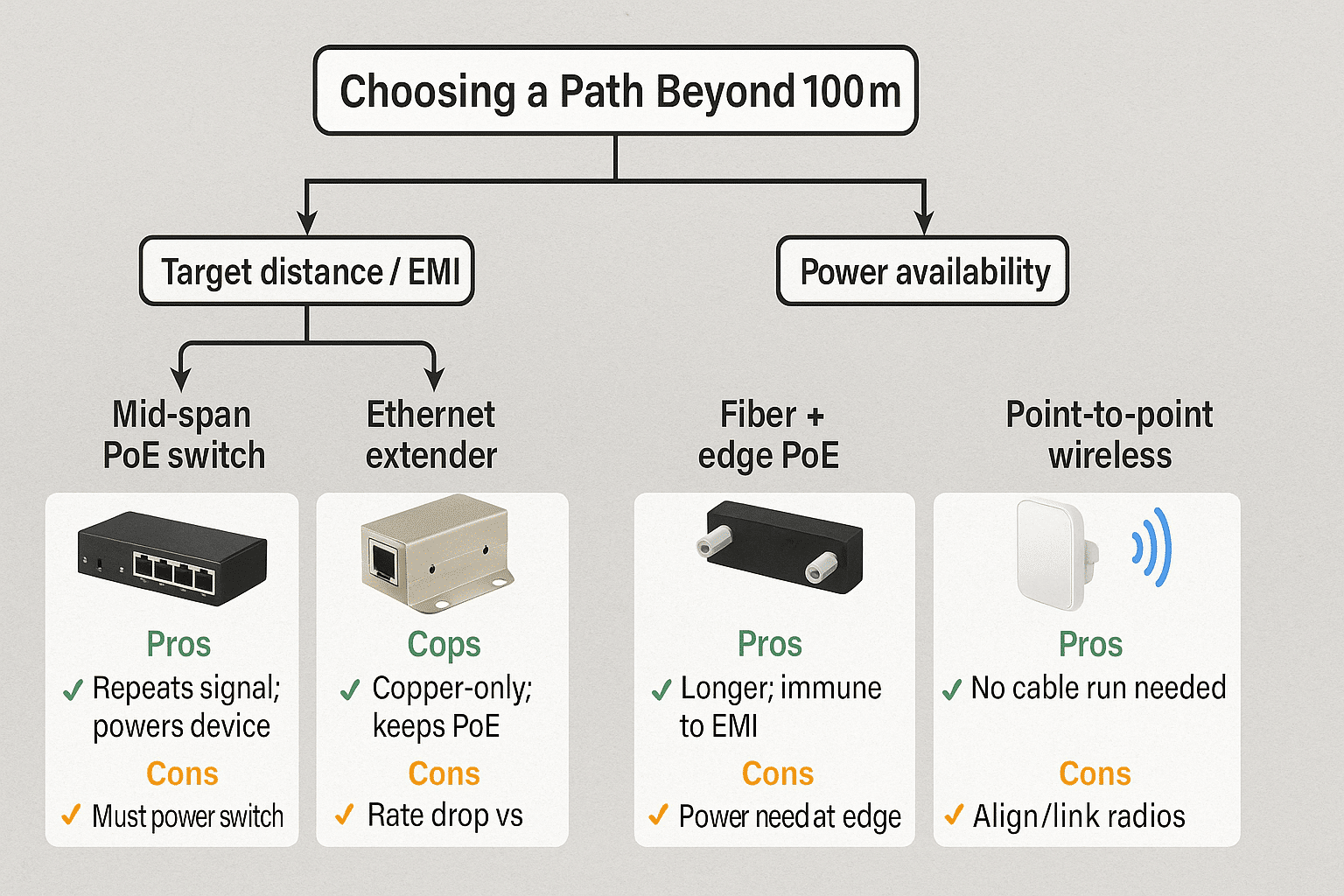 Choosing a Path Beyond 100m

Target distance / EMI

Power availability

Mid-span PoE switch

Pros
✓ Repeats signal; powers device
Cons
✓ Must power switch

Ethernet extender

Cops
✓ Copper-only; keeps PoE
Cons
✓ Rate drop vs

Fiber + edge PoE

Pros
✓ Longer; immune to EMI
Cons
✓ Power need at edge

Point-to-point wireless

Pros
✓ No cable run needed
Cons
✓ Align/link radios